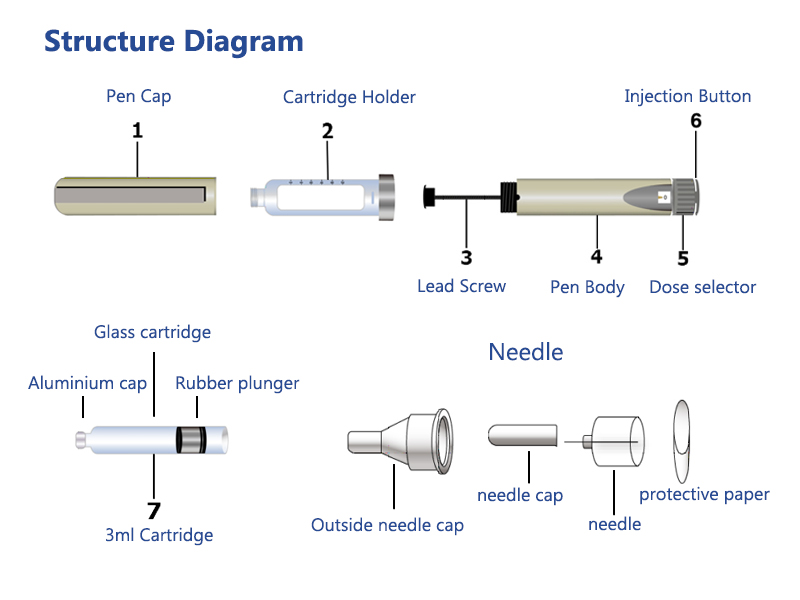 Structure Diagram

Pen Cap
1

Cartridge Holder
2

Injection Button
6

3
Lead Screw

4
Pen Body

5
Dose selector

Glass cartridge
Aluminium cap
Rubber plunger
7
3ml Cartridge

Needle

Outside needle cap
needle cap
needle
protective paper